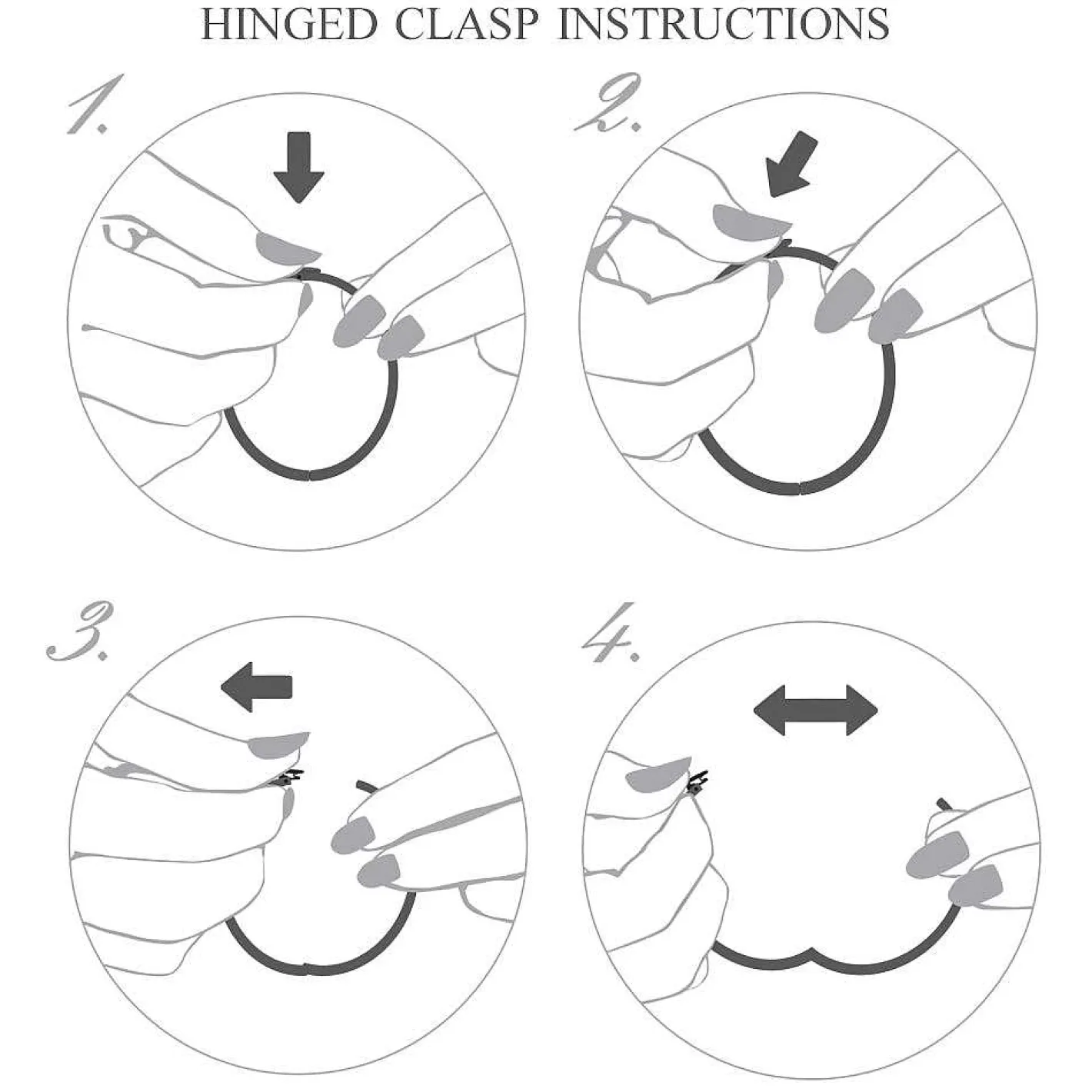 HINGED CLASP INSTRUCTIONS

1.

2.

3.

4.